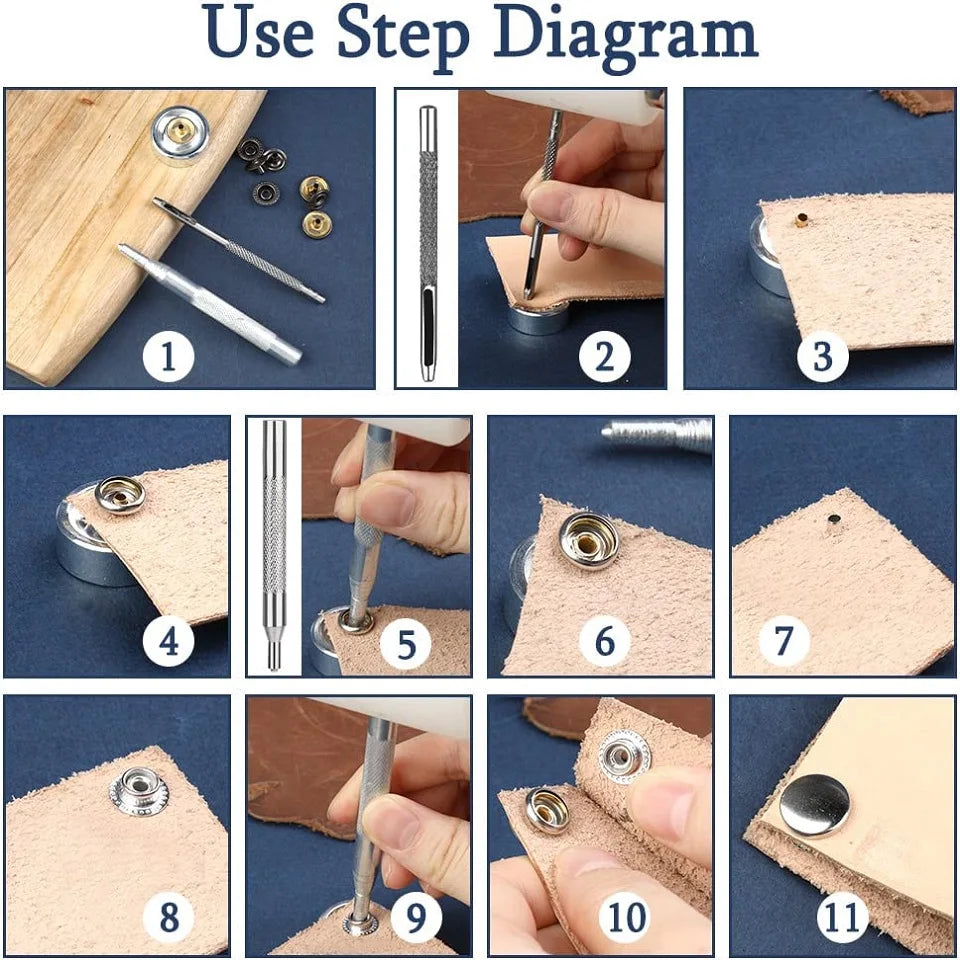 Use Step Diagram

1

2

3

4

5

6

7

8

9

10

11